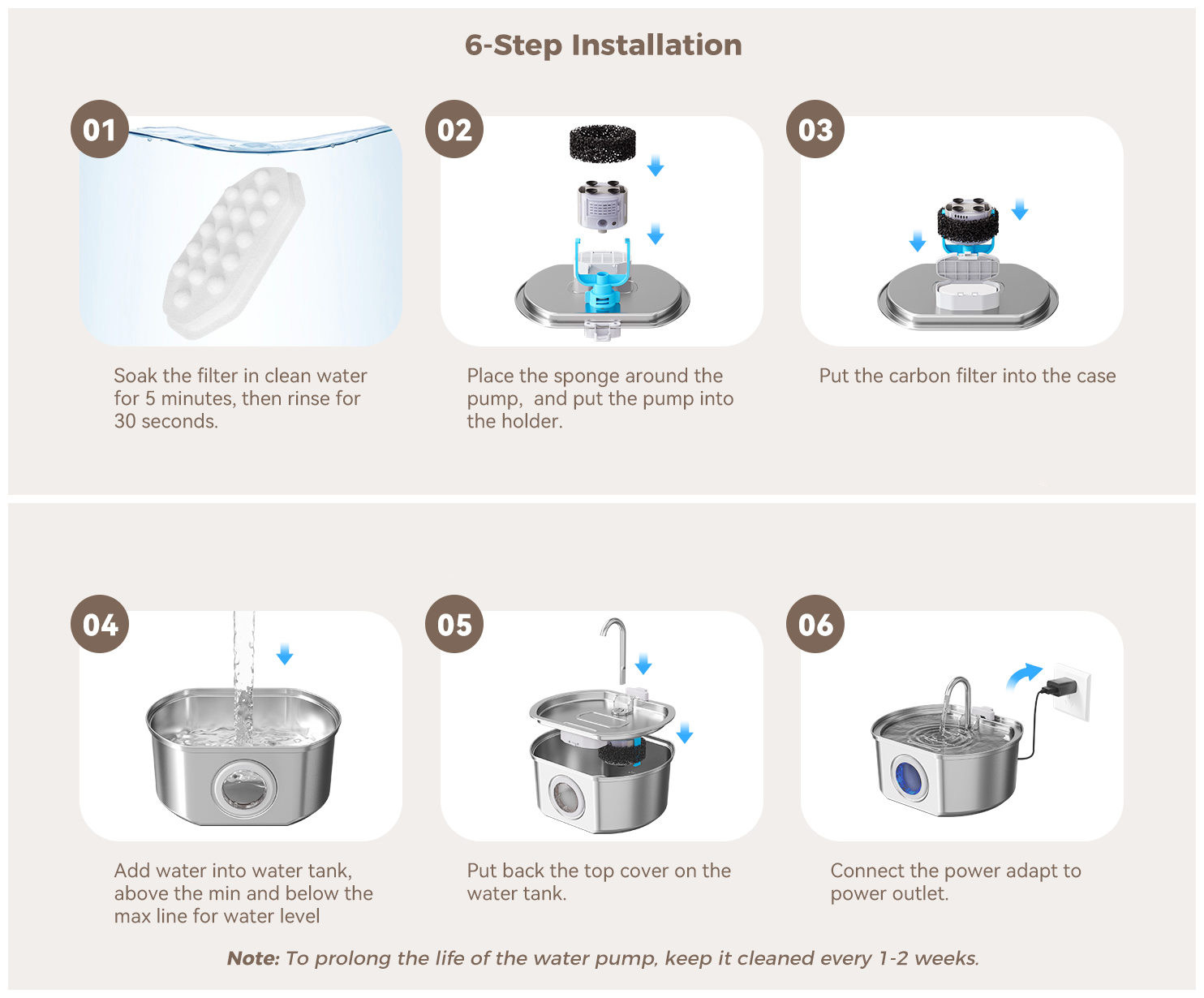 6-Step Installation

01

Soak the filter in clean water for 5 minutes, then rinse for 30 seconds.

02

Place the sponge around the pump, and put the pump into the holder.

03

Put the carbon filter into the case

04

Add water into water tank, above the min and below the max line for water level

05

Put back the top cover on the water tank.

06

Connect the power adapt to power outlet.

Note: To prolong the life of the water pump, keep it cleaned every 1-2 weeks.